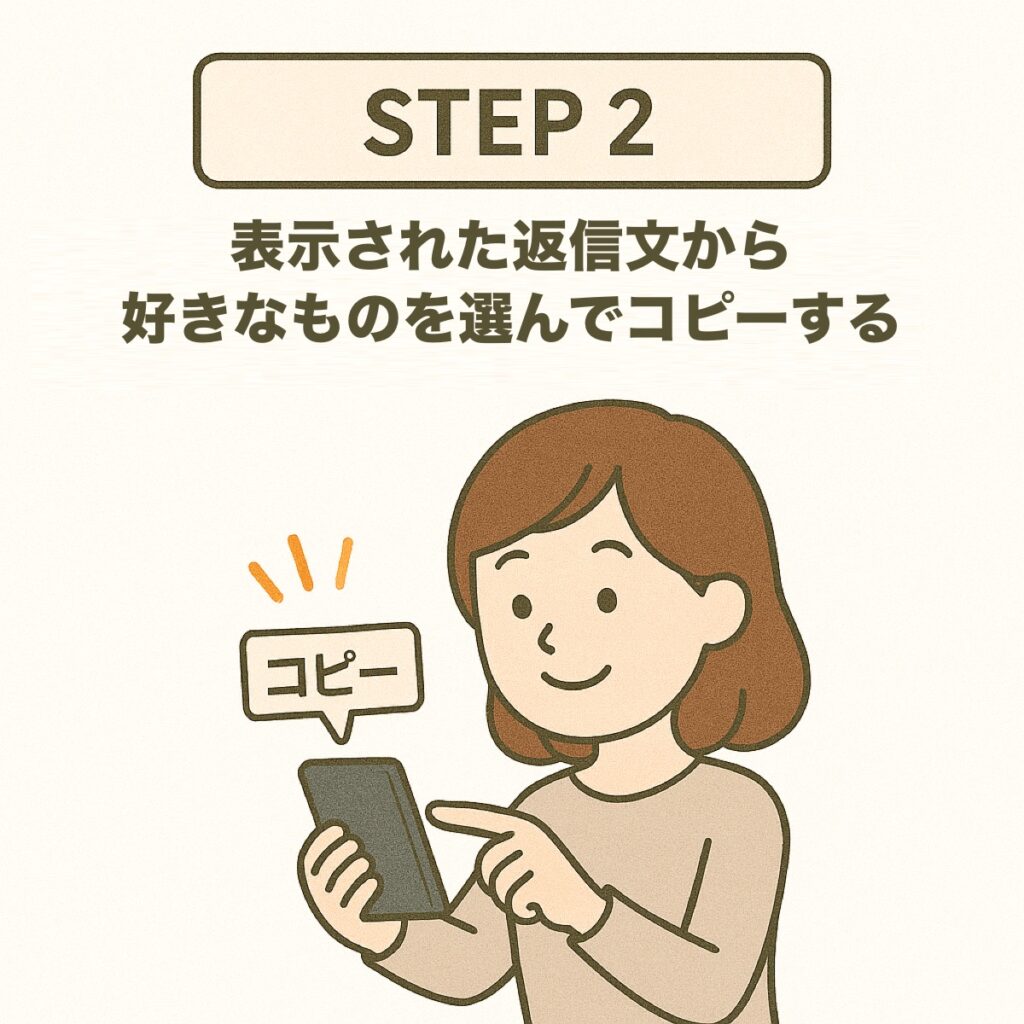 STEP 2

表示された返信文から
好きなものを選んでコピーする

コピー